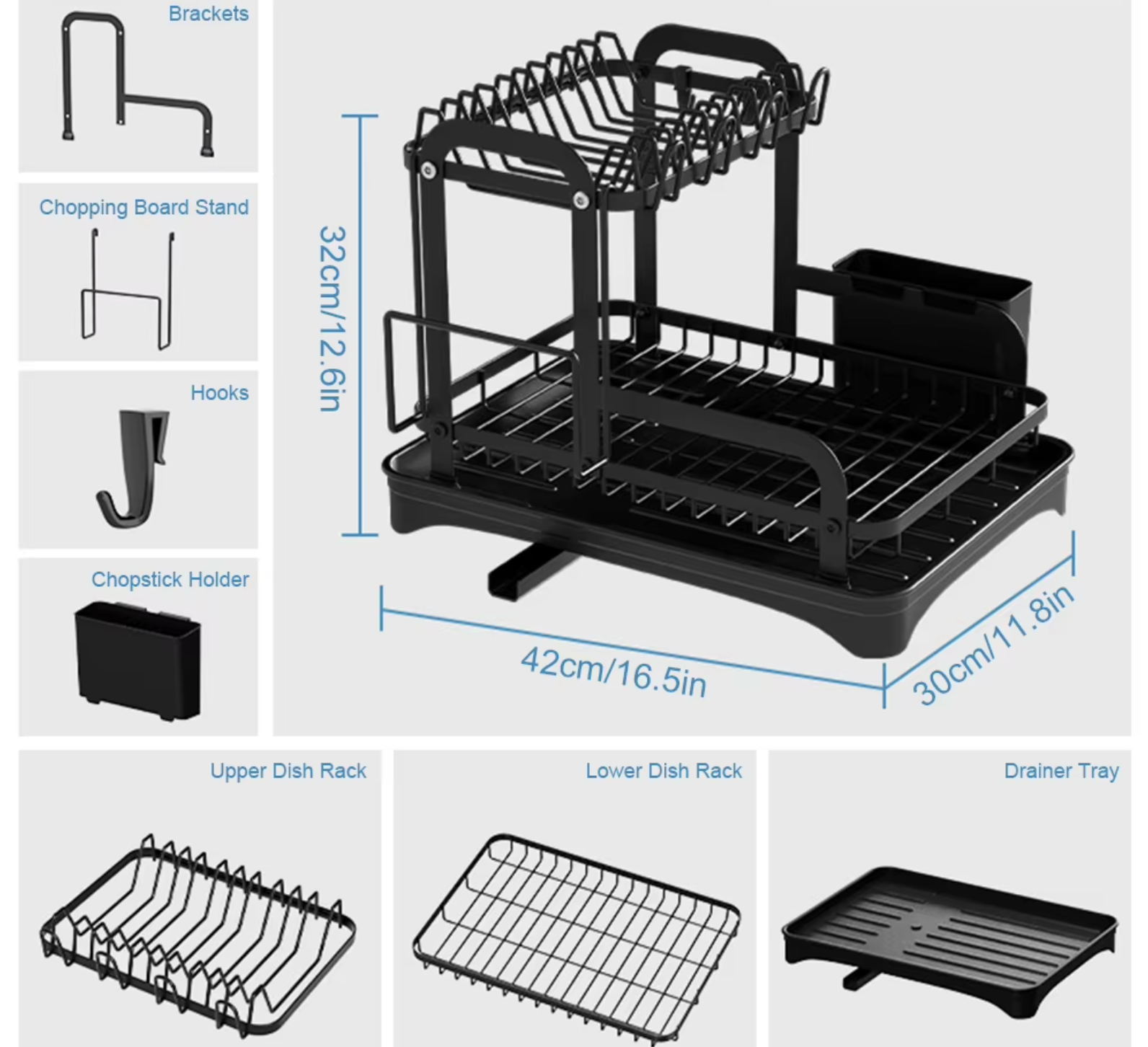 Brackets

Chopping Board Stand

Hooks

Chopstick Holder

32cm/12.6in

42cm/16.5in

30cm/11.8in

Upper Dish Rack

Lower Dish Rack

Drainer Tray